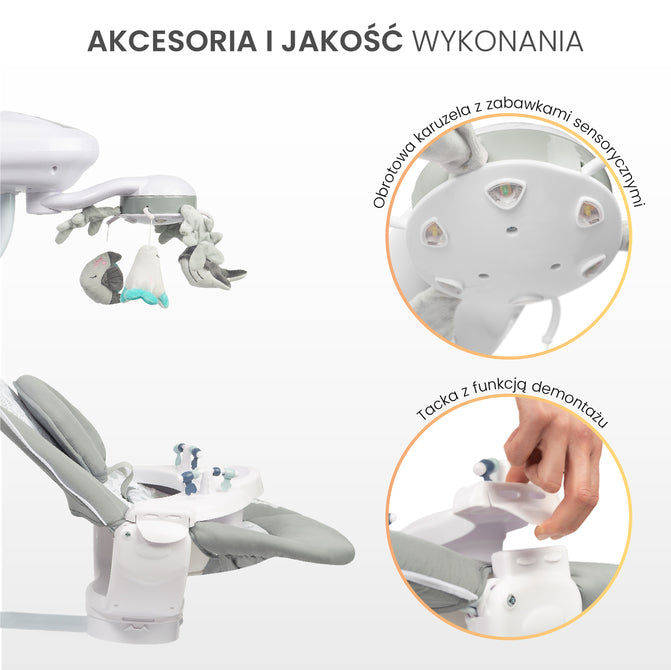 AKCESORIA I JAKOŚĆ WYKONANIA

Obrotowa karuzela z zabawkami sensorycznymi

Tacka z funkcją demontażu